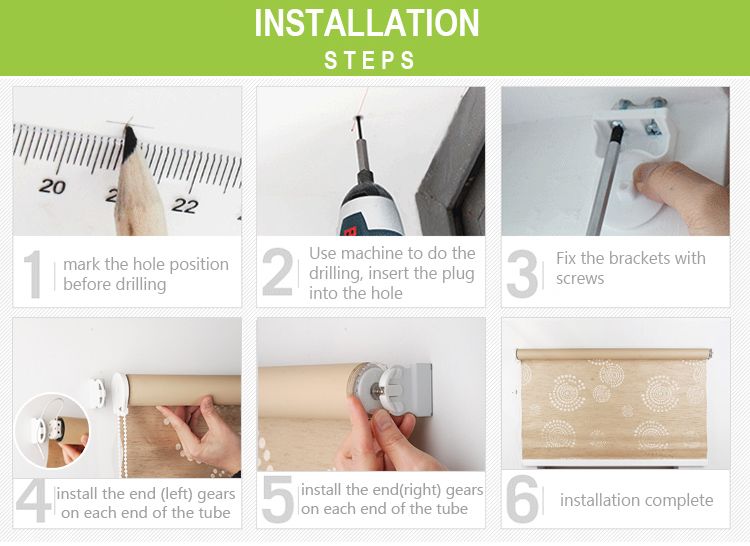 INSTALLATION
STEPS

20 2 22

1 mark the hole position before drilling

2 Use machine to do the drilling, insert the plug into the hole

3 Fix the brackets with screws

4 install the end (left) gears on each end of the tube

5 install the end(right) gears on each end of the tube

6 installation complete